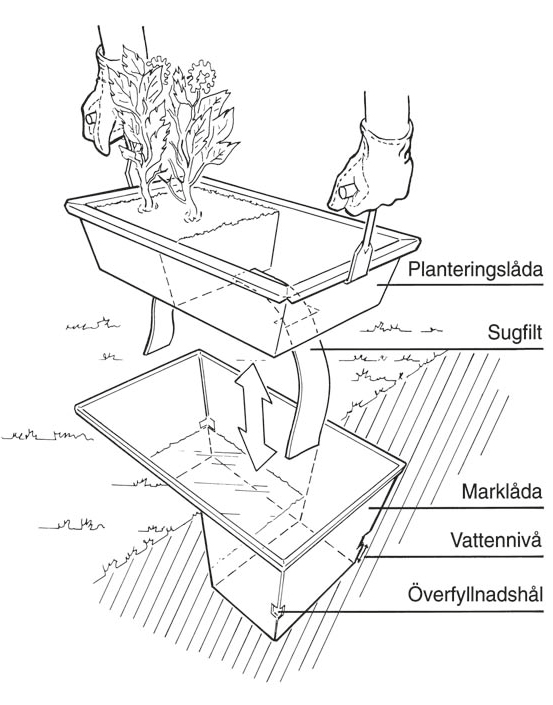 Planteringslåda

Sugfilt

Marklåda

Vattennivå

Överfyllnadshål